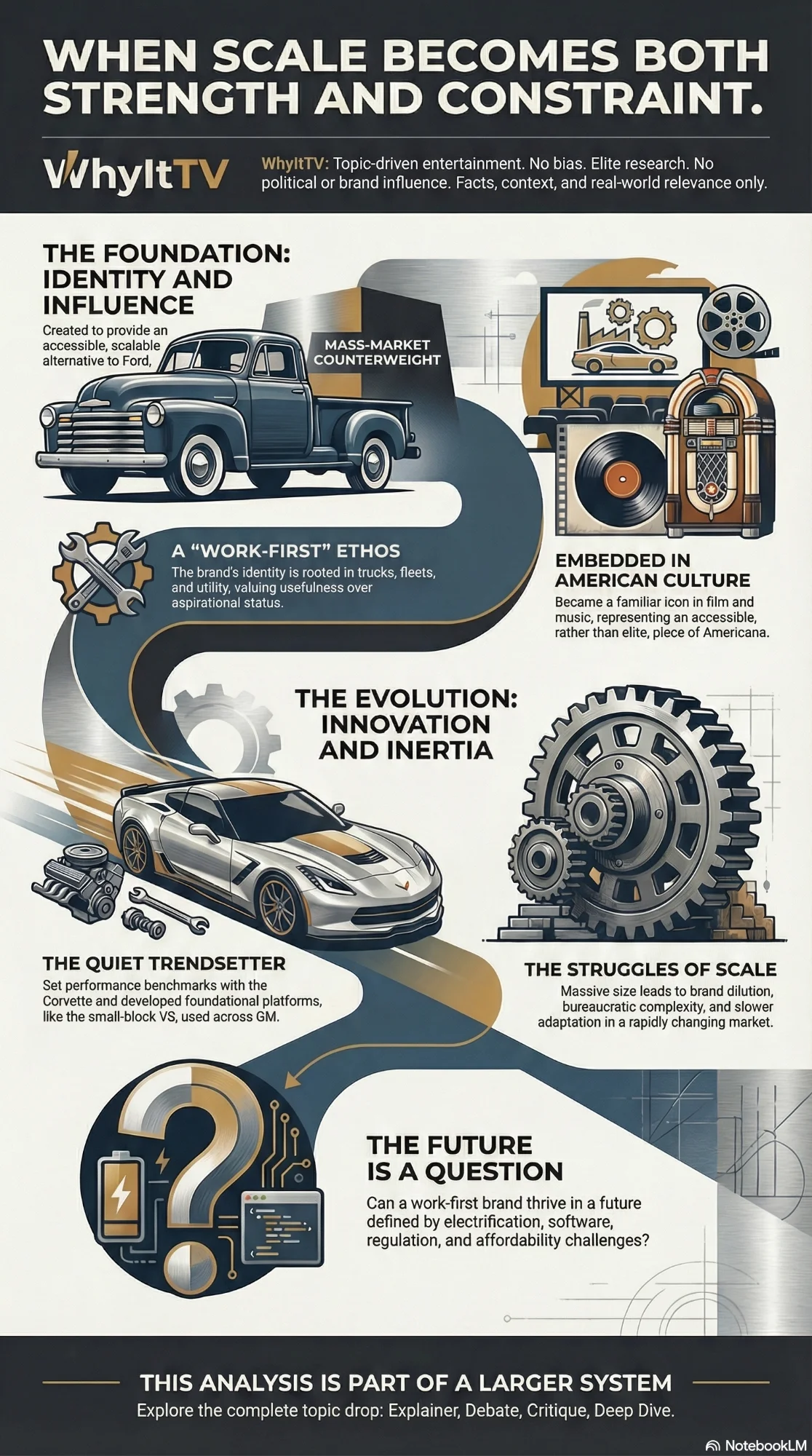 WHEN SCALE BECOMES BOTH STRENGTH AND CONSTRAINT.

WhyItTV

WhyItTV: Topic-driven entertainment. No bias. Elite research. No political or brand influence. Facts, context, and real-world relevance only.

THE FOUNDATION: IDENTITY AND INFLUENCE

Created to provide an accessible, scalable alternative to Ford,

MASS-MARKET COUNTERWEIGHT

A "WORK-FIRST" ETHOS

The brand's identity is rooted in trucks, fleets, and utility, valuing usefulness over aspirational status.

EMBEDDED IN AMERICAN CULTURE

Became a familiar icon in film and music, representing an accessible, rather than elite, piece of Americana.

THE EVOLUTION: INNOVATION AND INERTIA

THE QUIET TRENDSETTER

Set performance benchmarks with the Corvette and developed foundational platforms, like the small-block VS, used across GM.

THE STRUGGLES OF SCALE

Massive size leads to brand dilution, bureaucratic complexity, and slower adaptation in a rapidly changing market.

THE FUTURE IS A QUESTION

Can a work-first brand thrive in a future defined by electrification, software, regulation, and affordability challenges?

THIS ANALYSIS IS PART OF A LARGER SYSTEM

Explore the complete topic drop: Explainer, Debate, Critique, Deep Dive.

NotebookLM